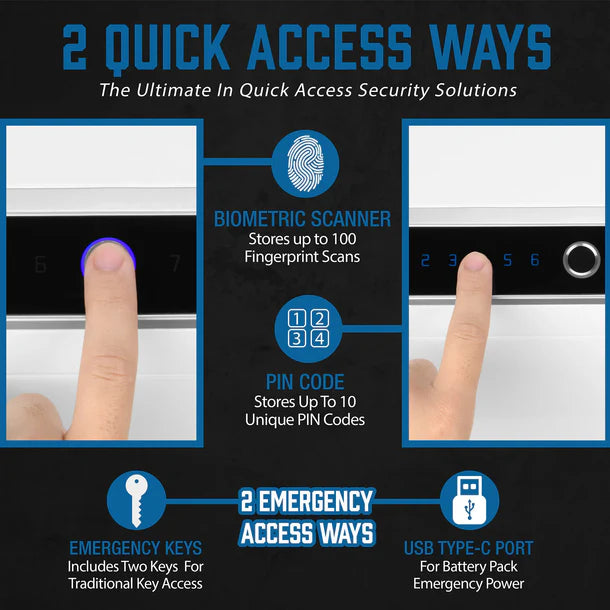 2 QUICK ACCESS WAYS
The Ultimate In Quick Access Security Solutions

6 7

BIOMETRIC SCANNER
Stores up to 100 Fingerprint Scans

2 3 5 6

1 2
3 4

PIN CODE
Stores Up To 10 Unique PIN Codes

2 EMERGENCY ACCESS WAYS

EMERGENCY KEYS
Includes Two Keys For Traditional Key Access

USB TYPE-C PORT
For Battery Pack Emergency Power