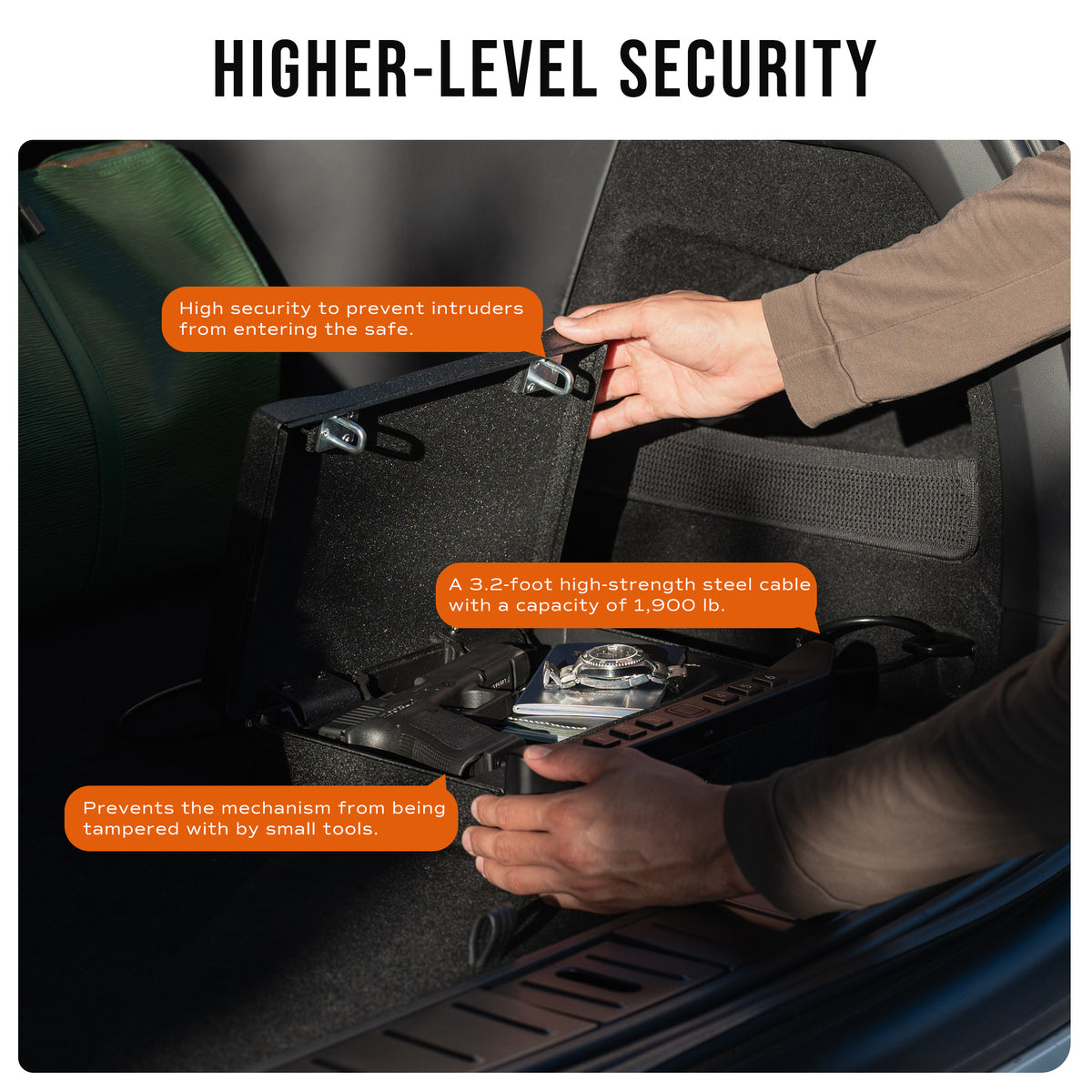 HIGHER-LEVEL SECURITY

High security to prevent intruders from entering the safe.

A 3.2-foot high-strength steel cable with a capacity of 1,900 lb.

Prevents the mechanism from being tampered with by small tools.