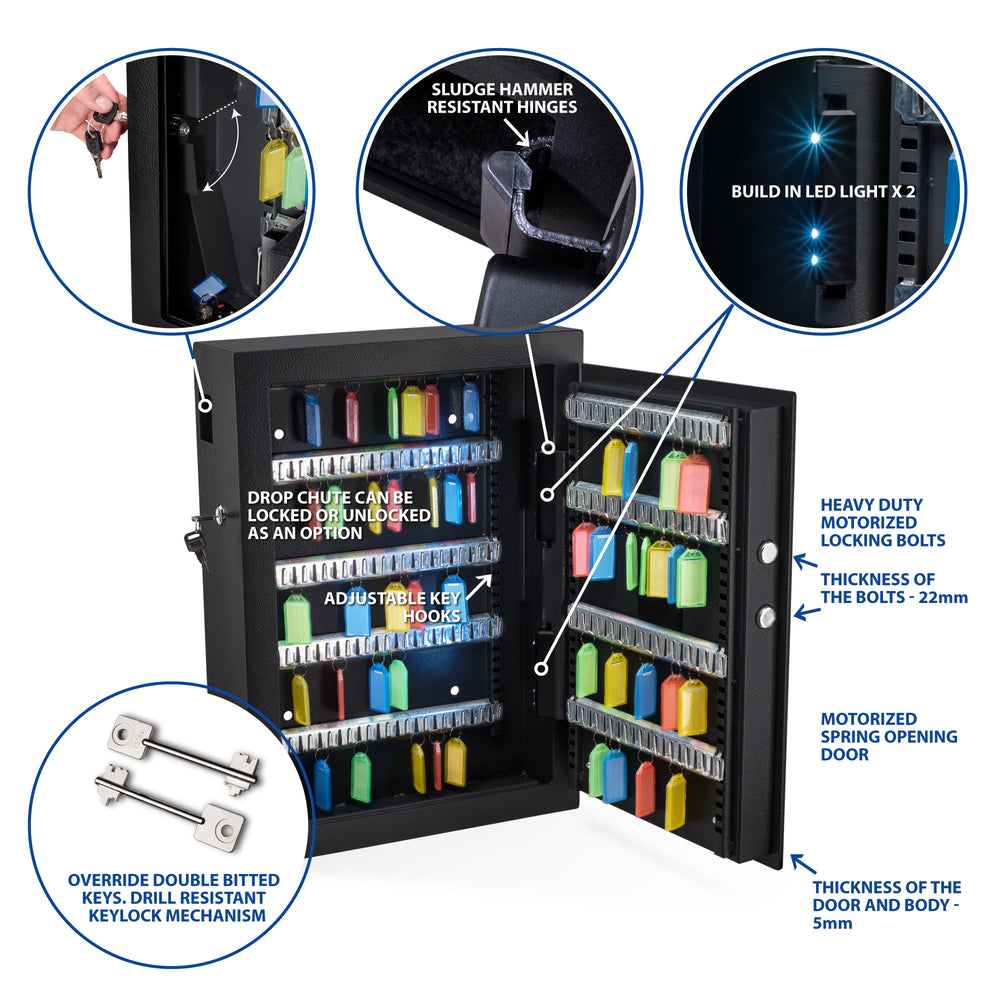 SLUDGE HAMMER RESISTANT HINGES

BUILD IN LED LIGHT X 2

DROP CHUTE CAN BE LOCKED OR UNLOCKED AS AN OPTION

ADJUSTABLE KEY HOOKS

HEAVY DUTY MOTORIZED LOCKING BOLTS

THICKNESS OF THE BOLTS - 22mm

MOTORIZED SPRING OPENING DOOR

THICKNESS OF THE DOOR AND BODY - 5mm

OVERRIDE DOUBLE BITTED KEYS. DRILL RESISTANT KEYLOCK MECHANISM