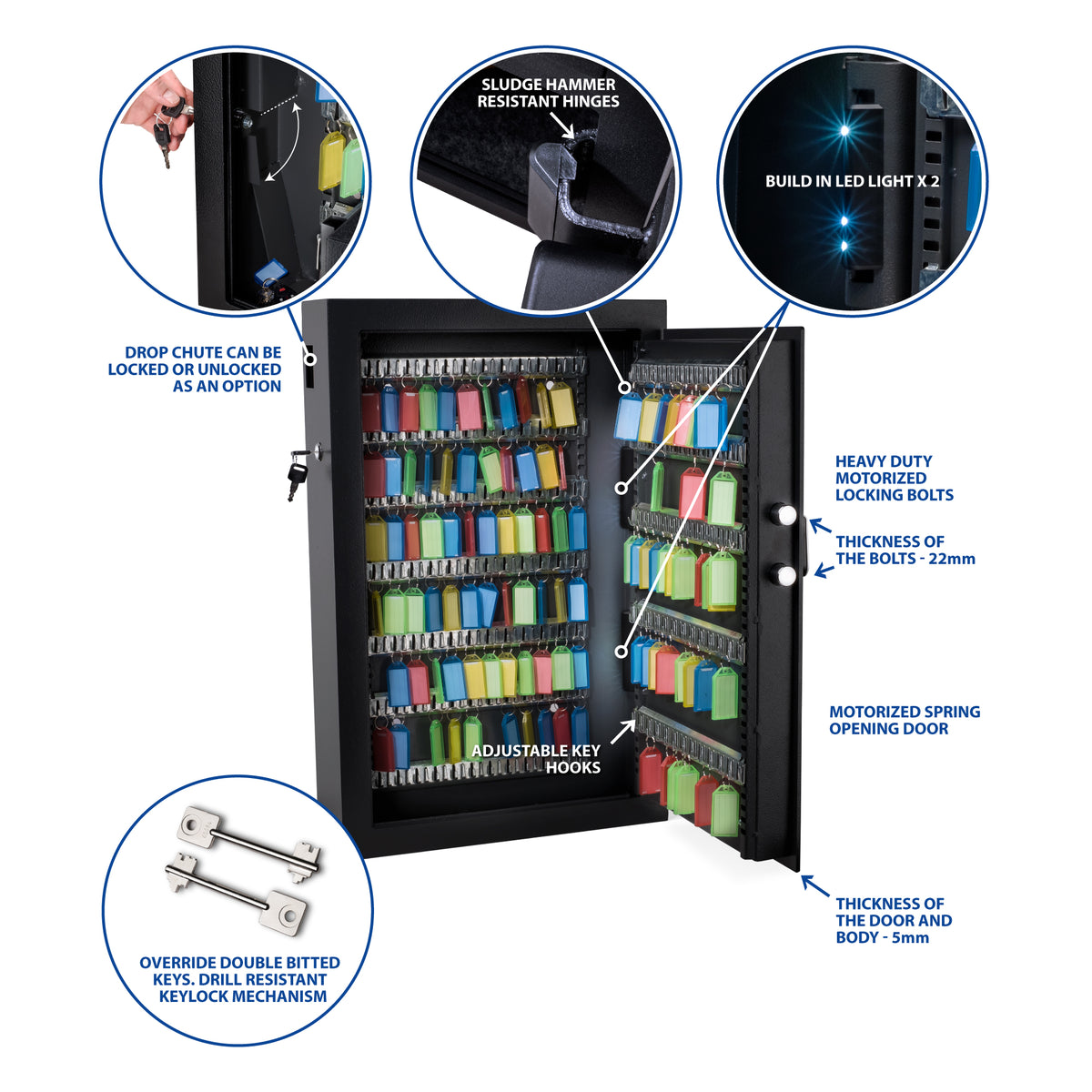 SLUDGE HAMMER RESISTANT HINGES

BUILD IN LED LIGHT X 2

DROP CHUTE CAN BE LOCKED OR UNLOCKED AS AN OPTION

HEAVY DUTY MOTORIZED LOCKING BOLTS

THICKNESS OF THE BOLTS - 22mm

MOTORIZED SPRING OPENING DOOR

ADJUSTABLE KEY HOOKS

THICKNESS OF THE DOOR AND BODY - 5mm

OVERRIDE DOUBLE BITTED KEYS. DRILL RESISTANT KEYLOCK MECHANISM