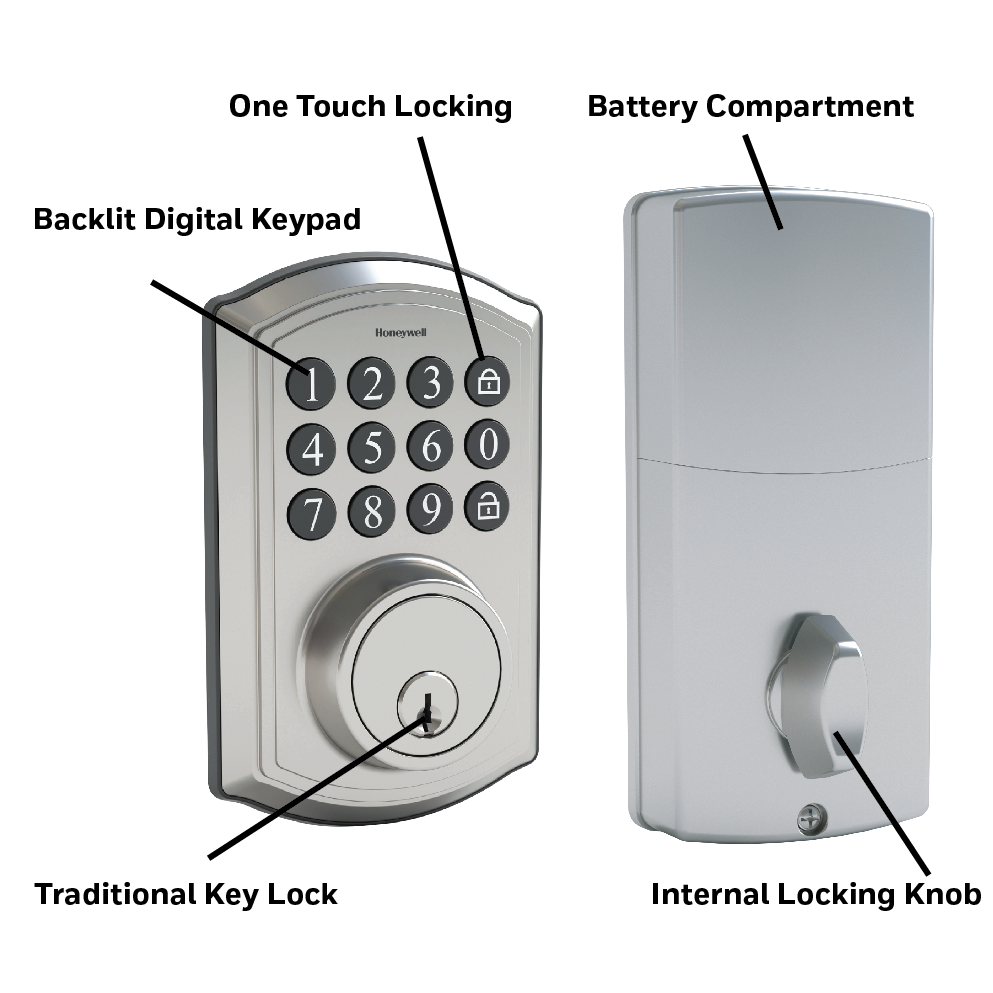 One Touch Locking

Battery Compartment

Backlit Digital Keypad

Honeywell

1 2 3
4 5 6 0
7 8 9

Traditional Key Lock

Internal Locking Knob