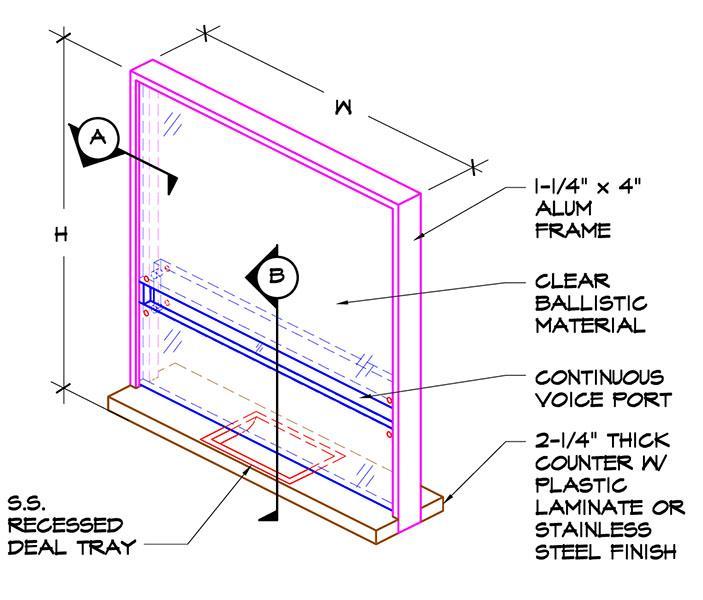 W

A

H

B

1-1/4" x 4" ALUM FRAME

CLEAR BALLISTIC MATERIAL

CONTINUOUS VOICE PORT

2-1/4" THICK COUNTER W/ PLASTIC LAMINATE OR STAINLESS STEEL FINISH

S.S. RECESSED DEAL TRAY