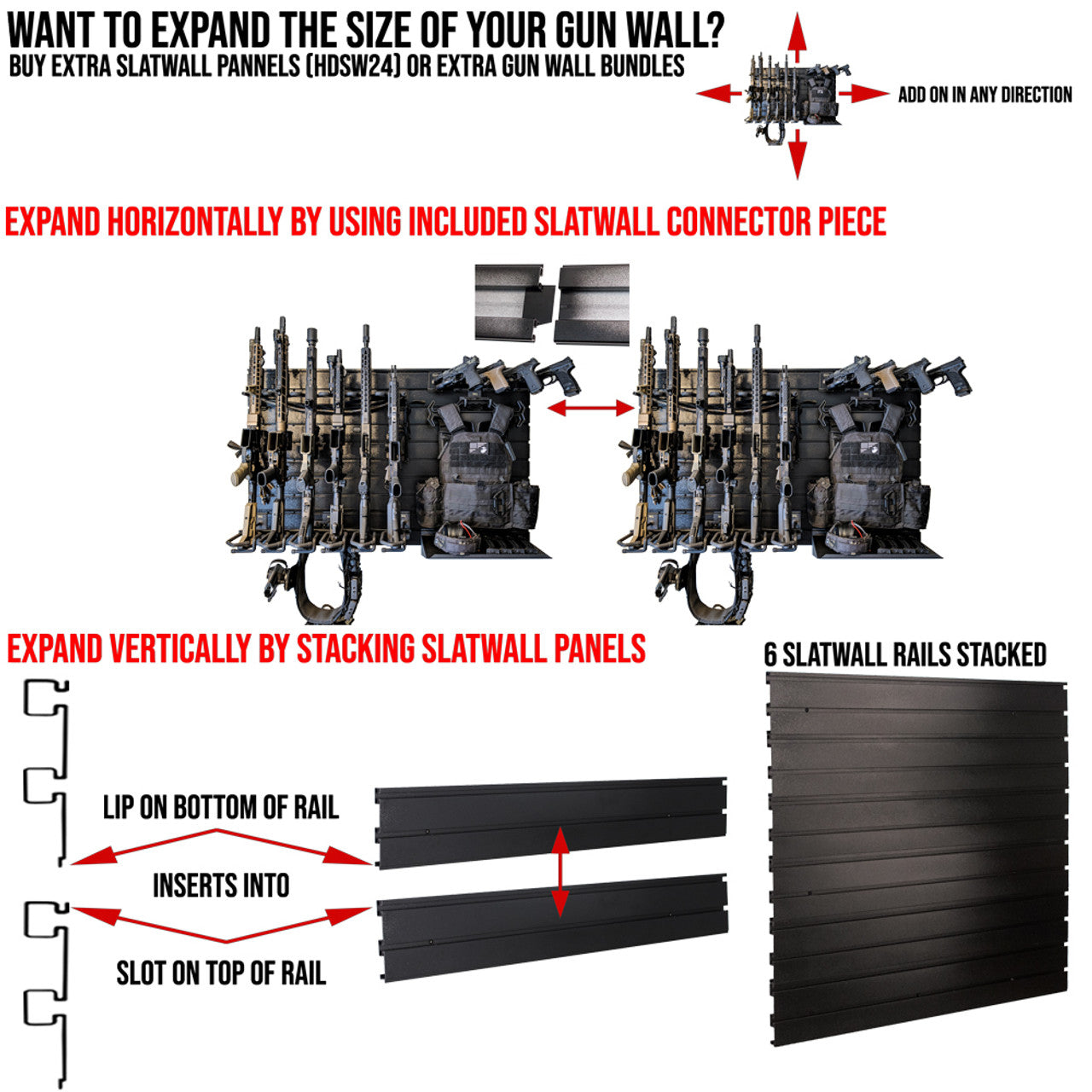 WANT TO EXPAND THE SIZE OF YOUR GUN WALL?
BUY EXTRA SLATWALL PANNELS (HDSW24) OR EXTRA GUN WALL BUNDLES

ADD ON IN ANY DIRECTION

EXPAND HORIZONTALLY BY USING INCLUDED SLATWALL CONNECTOR PIECE

EXPAND VERTICALLY BY STACKING SLATWALL PANELS

6 SLATWALL RAILS STACKED

LIP ON BOTTOM OF RAIL

INSERTS INTO

SLOT ON TOP OF RAIL