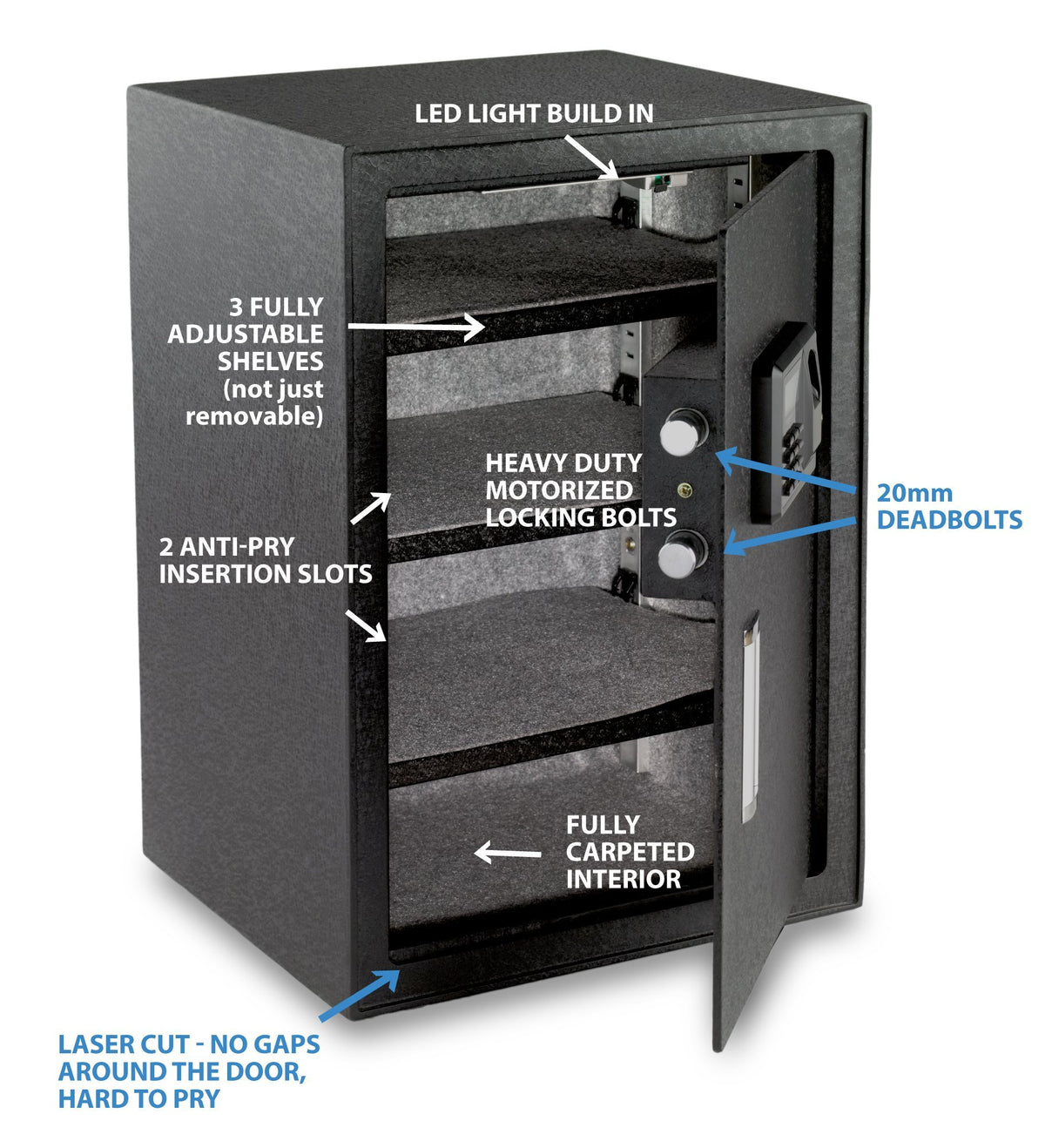 LED LIGHT BUILD IN

3 FULLY ADJUSTABLE SHELVES (not just removable)

HEAVY DUTY MOTORIZED LOCKING BOLTS

20mm DEADBOLTS

2 ANTI-PRY INSERTION SLOTS

FULLY CARPETED INTERIOR

LASER CUT - NO GAPS AROUND THE DOOR, HARD TO PRY