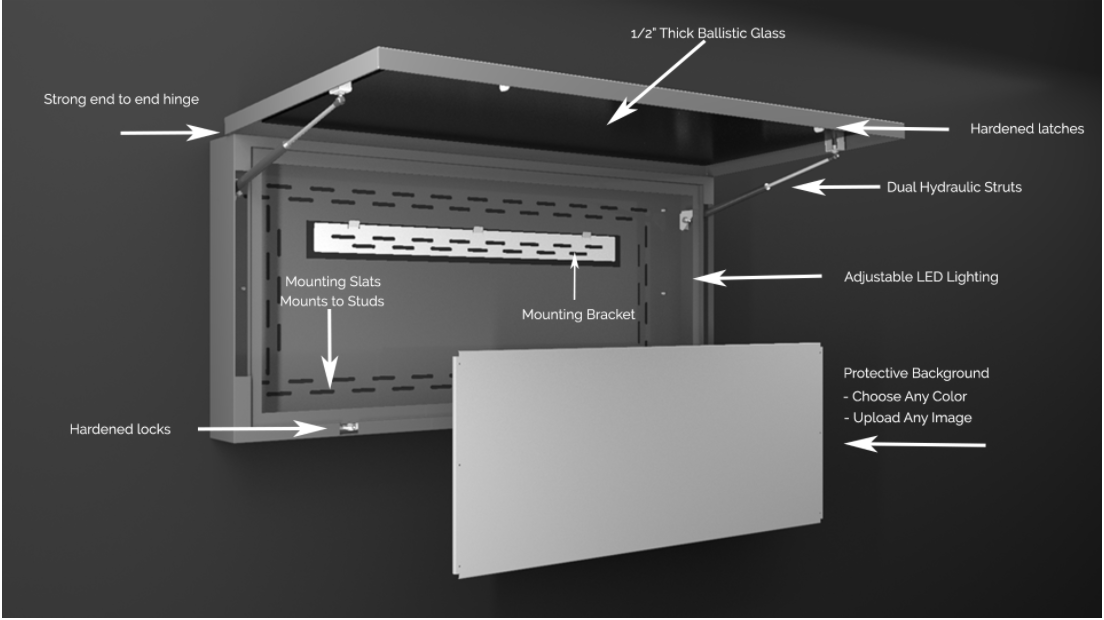 1/2" Thick Ballistic Glass

Strong end to end hinge

Hardened latches

Dual Hydraulic Struts

Adjustable LED Lighting

Mounting Slats
Mounts to Studs

Mounting Bracket

Protective Background
- Choose Any Color
- Upload Any Image

Hardened locks