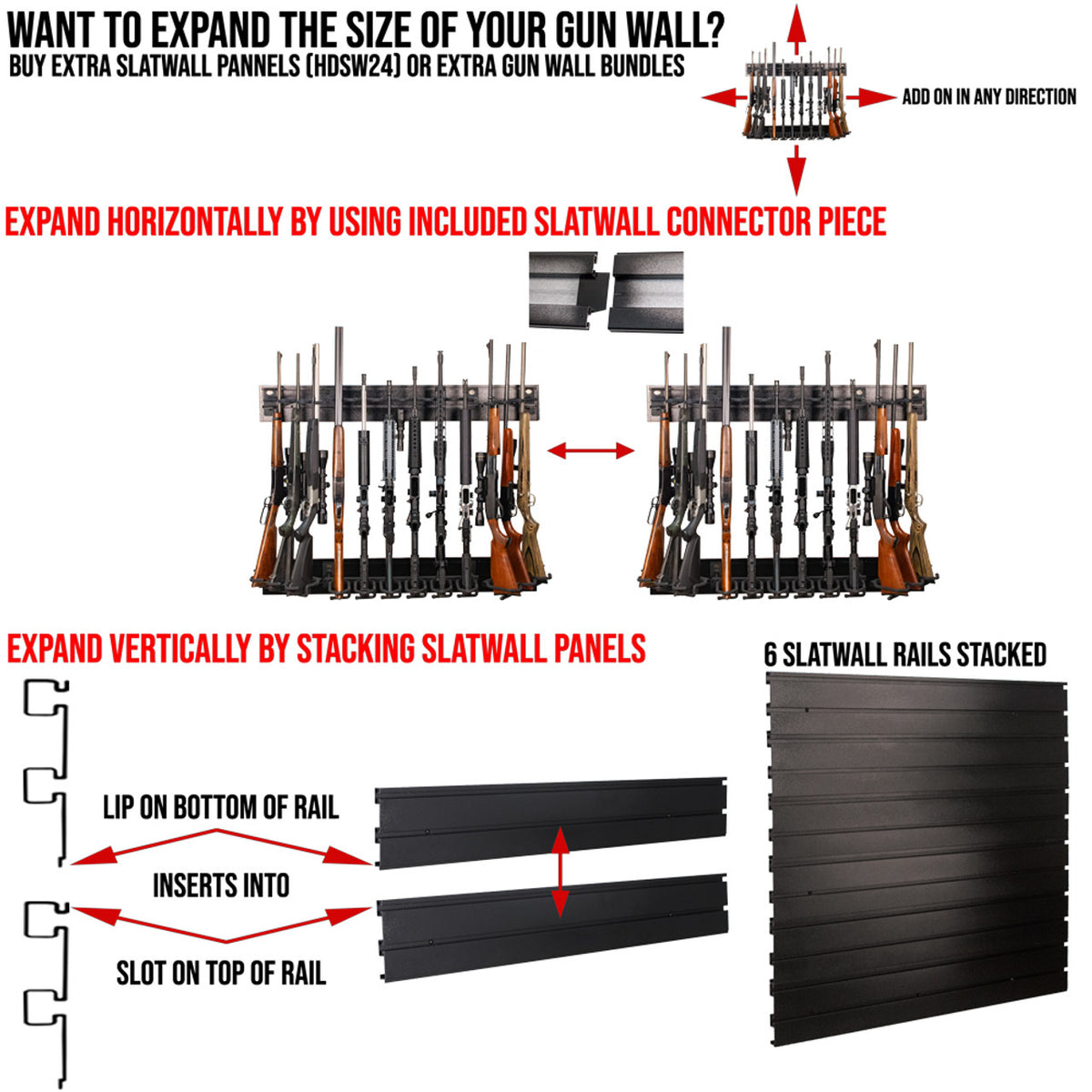 WANT TO EXPAND THE SIZE OF YOUR GUN WALL?
BUY EXTRA SLATWALL PANNELS (HDSW24) OR EXTRA GUN WALL BUNDLES

ADD ON IN ANY DIRECTION

EXPAND HORIZONTALLY BY USING INCLUDED SLATWALL CONNECTOR PIECE

EXPAND VERTICALLY BY STACKING SLATWALL PANELS

6 SLATWALL RAILS STACKED

LIP ON BOTTOM OF RAIL

INSERTS INTO

SLOT ON TOP OF RAIL