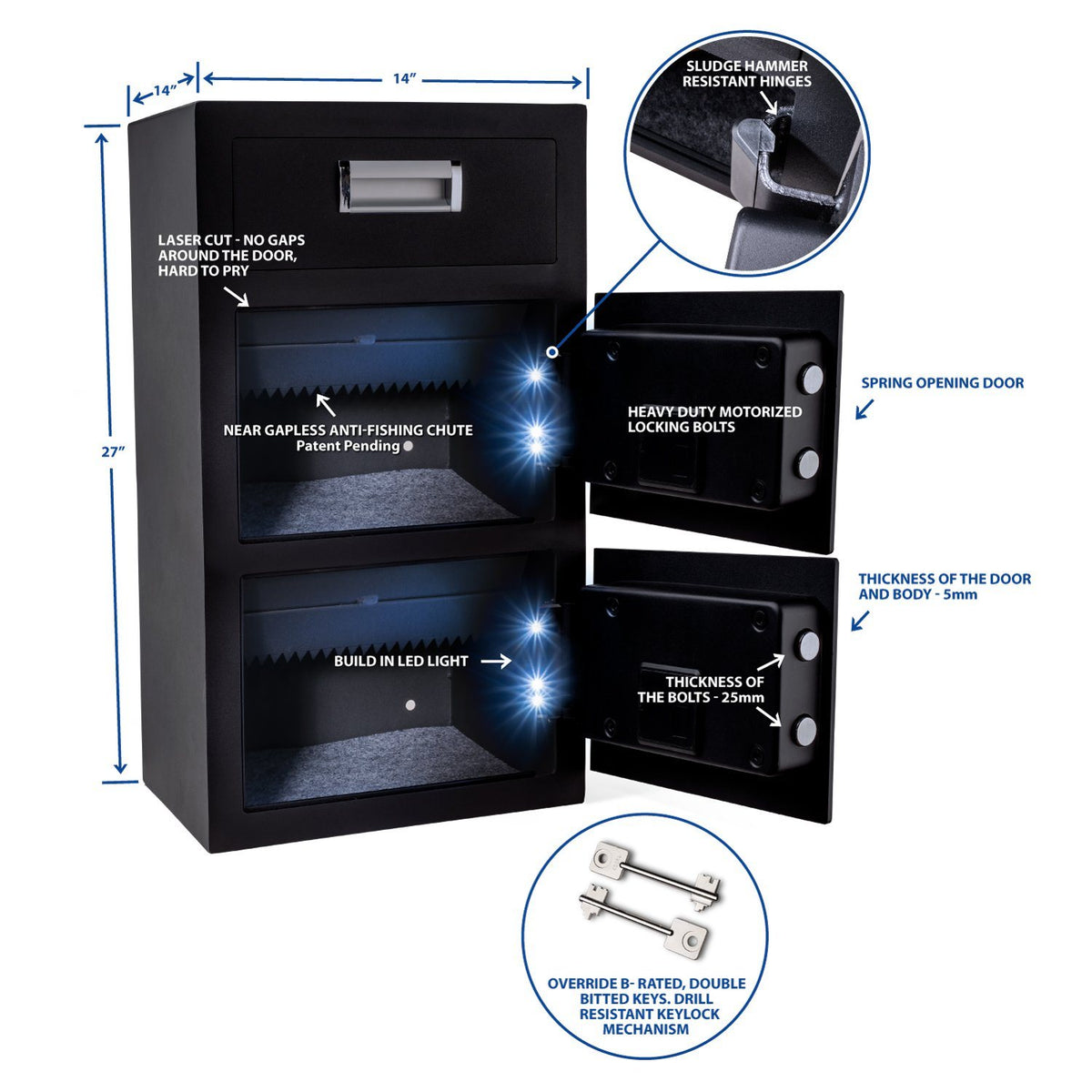 14"

14"

27"

SLUDGE HAMMER RESISTANT HINGES

LASER CUT - NO GAPS AROUND THE DOOR, HARD TO PRY

NEAR GAPLESS ANTI-FISHING CHUTE
Patent Pending

HEAVY DUTY MOTORIZED LOCKING BOLTS

SPRING OPENING DOOR

THICKNESS OF THE DOOR AND BODY - 5mm

BUILD IN LED LIGHT

THICKNESS OF THE BOLTS - 25mm

OVERRIDE B- RATED, DOUBLE BITTED KEYS. DRILL RESISTANT KEYLOCK MECHANISM